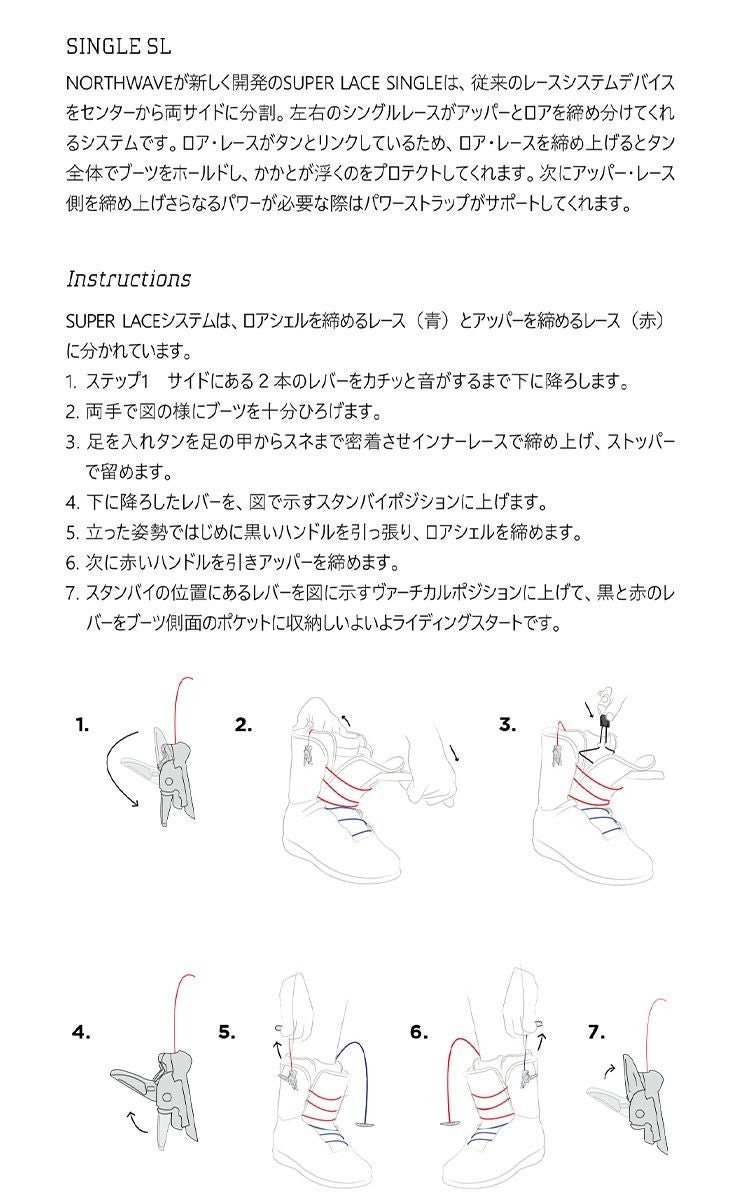 SINGLE SL

NORTHWAVEが新しく開発のSUPER LACE SINGLEは、従来のレースシステムデバイスをセンターから両サイドに分割。左右のシングルレースがアッパーとロアを締め分けてくれるシステムです。ロア・レースがタンとリンクしているため、ロア・レースを締め上げるとタン全体でブーツをホールドし、かかとが浮くのをプロテクトしてくれます。次にアッパー・レース側を締め上げさらなるパワーが必要な際はパワーストラップがサポートしてくれます。

Instructions

SUPER LACEシステムは、ロアシェルを締めるレース（青）とアッパーを締めるレース（赤）に分かれています。
1. ステップ1　サイドにある２本のレバーをカチッと音がするまで下に降ろします。
2. 両手で図の様にブーツを十分ひろげます。
3. 足を入れタンを足の甲からスネまで密着させインナーレースで締め上げ、ストッパーで留めます。
4. 下に降ろしたレバーを、図で示すスタンバイポジションに上げます。
5. 立った姿勢ではじめに黒いハンドルを引っ張り、ロアシェルを締めます。
6. 次に赤いハンドルを引きアッパーを締めます。
7. スタンバイの位置にあるレバーを図に示すヴァーチカルポジションに上げて、黒と赤のレバーをブーツ側面のポケットに収納しいよいよライディングスタートです。

1.
2.
3.
4.
5.
6.
7.