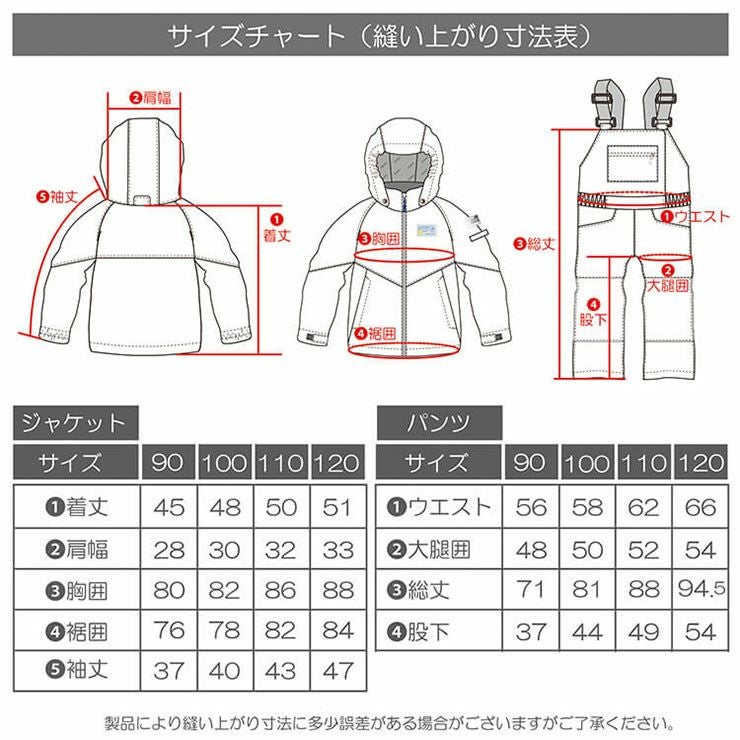 サイズチャート（縫い上がり寸法表）

❷肩幅

❺袖丈

❶着丈

❸胸囲

❹裾囲

❸総丈

❶ウエスト

❷大腿囲

❹股下

ジャケット

| サイズ | 90 | 100 | 110 | 120 |
|---|---|---|---|---|
| ❶着丈 | 45 | 48 | 50 | 51 |
| ❷肩幅 | 28 | 30 | 32 | 33 |
| ❸胸囲 | 80 | 82 | 86 | 88 |
| ❹裾囲 | 76 | 78 | 82 | 84 |
| ❺袖丈 | 37 | 40 | 43 | 47 |

パンツ

| サイズ | 90 | 100 | 110 | 120 |
|---|---|---|---|---|
| ❶ウエスト | 56 | 58 | 62 | 66 |
| ❷大腿囲 | 48 | 50 | 52 | 54 |
| ❸総丈 | 71 | 81 | 88 | 94.5 |
| ❹股下 | 37 | 44 | 49 | 54 |

製品により縫い上がり寸法に多少誤差がある場合がございますがご了承ください。