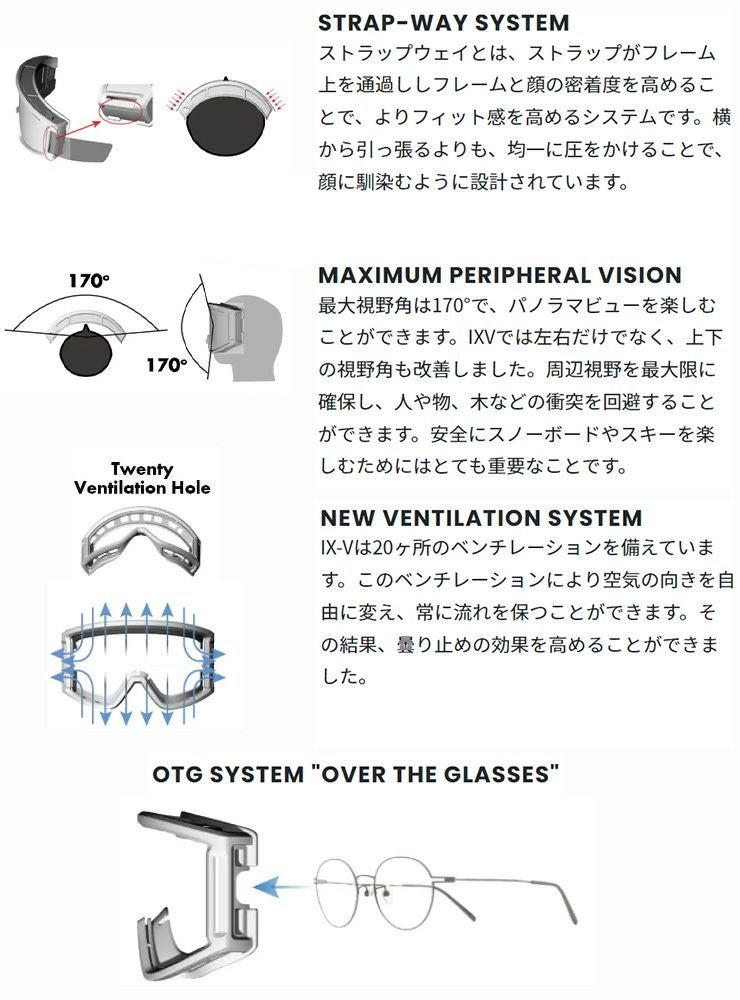 STRAP-WAY SYSTEM

ストラップウェイとは、ストラップがフレーム上を通過ししフレームと顔の密着度を高めることで、よりフィット感を高めるシステムです。横から引っ張るよりも、均一に圧をかけることで、顔に馴染むように設計されています。

170°

170°

MAXIMUM PERIPHERAL VISION

最大視野角は170°で、パノラマビューを楽しむことができます。IXVでは左右だけでなく、上下の視野角も改善しました。周辺視野を最大限に確保し、人や物、木などの衝突を回避することができます。安全にスノーボードやスキーを楽しむためにはとても重要なことです。

Twenty Ventilation Hole

NEW VENTILATION SYSTEM

IX-Vは20ヶ所のベンチレーションを備えています。このベンチレーションにより空気の向きを自由に変え、常に流れを保つことができます。その結果、曇り止めの効果を高めることができました。

OTG SYSTEM "OVER THE GLASSES"