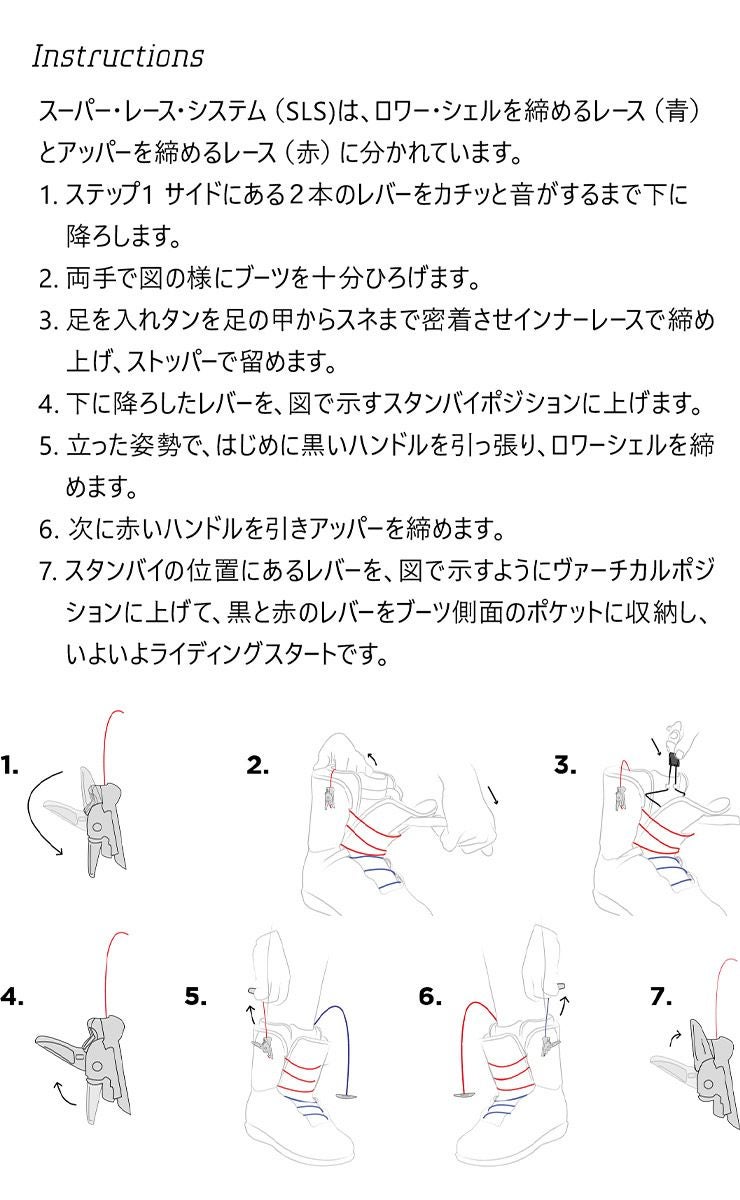 Instructions

スーパー・レース・システム（SLS)は、ロワー・シェルを締めるレース（青）とアッパーを締めるレース（赤）に分かれています。

1. ステップ1 サイドにある２本のレバーをカチッと音がするまで下に降ろします。
2. 両手で図の様にブーツを十分ひろげます。
3. 足を入れタンを足の甲からスネまで密着させインナーレースで締め上げ、ストッパーで留めます。
4. 下に降ろしたレバーを、図で示すスタンバイポジションに上げます。
5. 立った姿勢で、はじめに黒いハンドルを引っ張り、ロワーシェルを締めます。
6. 次に赤いハンドルを引きアッパーを締めます。
7. スタンバイの位置にあるレバーを、図で示すようにヴァーチカルポジションに上げて、黒と赤のレバーをブーツ側面のポケットに収納し、いよいよライディングスタートです。

1.
2.
3.
4.
5.
6.
7.