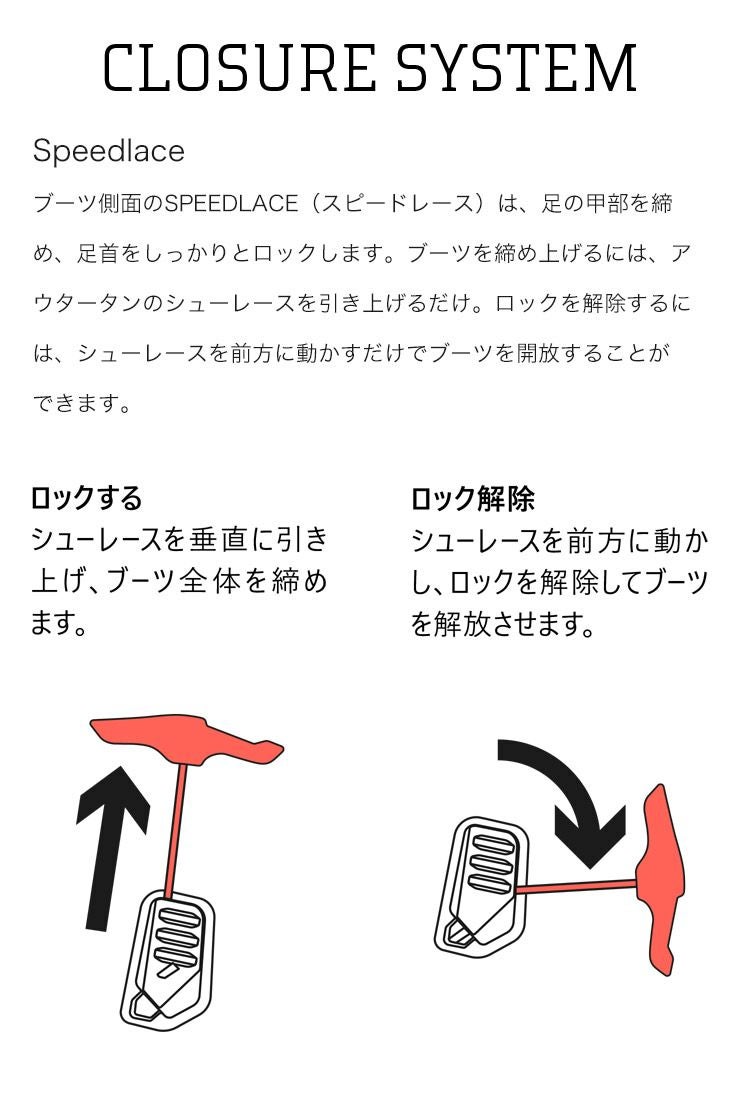 CLOSURE SYSTEM

Speedlace

ブーツ側面のSPEEDLACE（スピードレース）は、足の甲部を締め、足首をしっかりとロックします。ブーツを締め上げるには、アウタータンのシューレースを引き上げるだけ。ロックを解除するには、シューレースを前方に動かすだけでブーツを開放することができます。

ロックする
シューレースを垂直に引き上げ、ブーツ全体を締めます。

ロック解除
シューレースを前方に動かし、ロックを解除してブーツを解放させます。