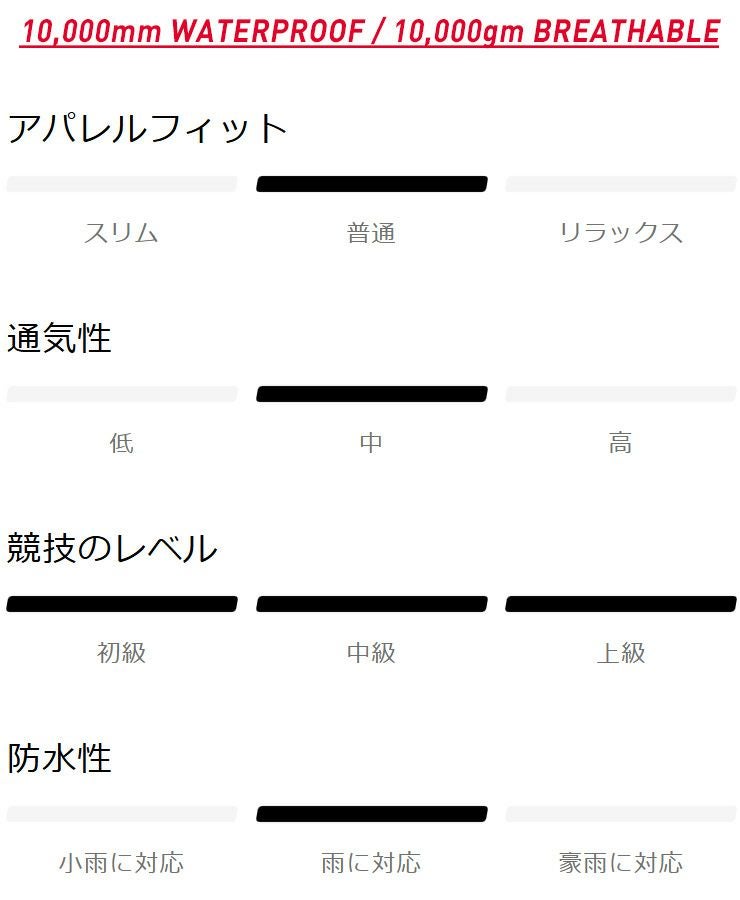 10,000mm WATERPROOF / 10,000gm BREATHABLE

アパレルフィット

スリム 普通 リラックス

通気性

低 中 高

競技のレベル

初級 中級 上級

防水性

小雨に対応 雨に対応 豪雨に対応