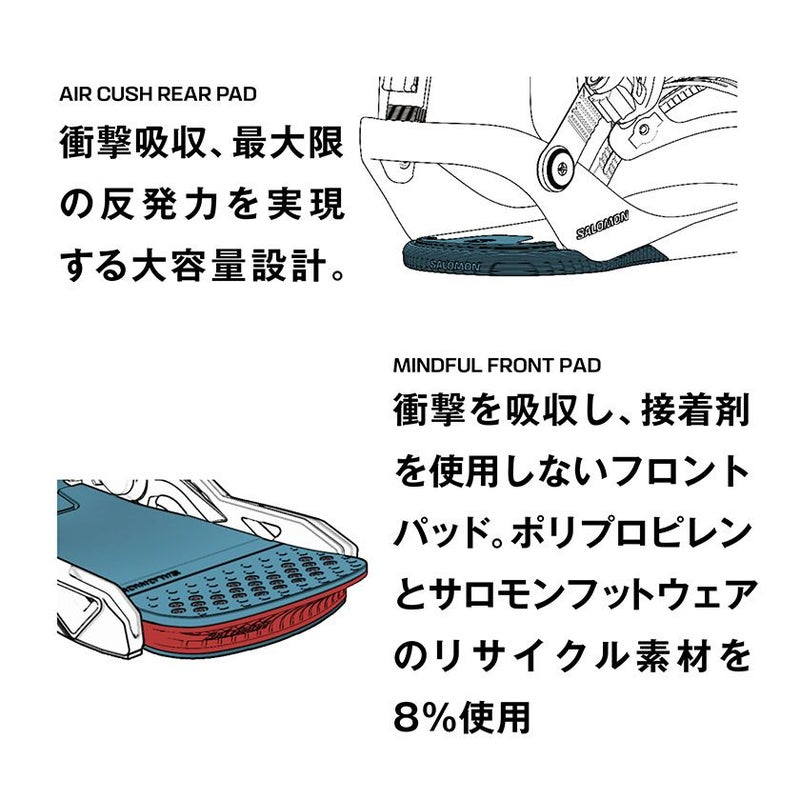 AIR CUSH REAR PAD
衝撃吸収、最大限の反発力を実現する大容量設計。

SALOMON

SALOMON

MINDFUL FRONT PAD
衝撃を吸収し、接着剤を使用しないフロントパッド。ポリプロピレンとサロモンフットウェアのリサイクル素材を8%使用