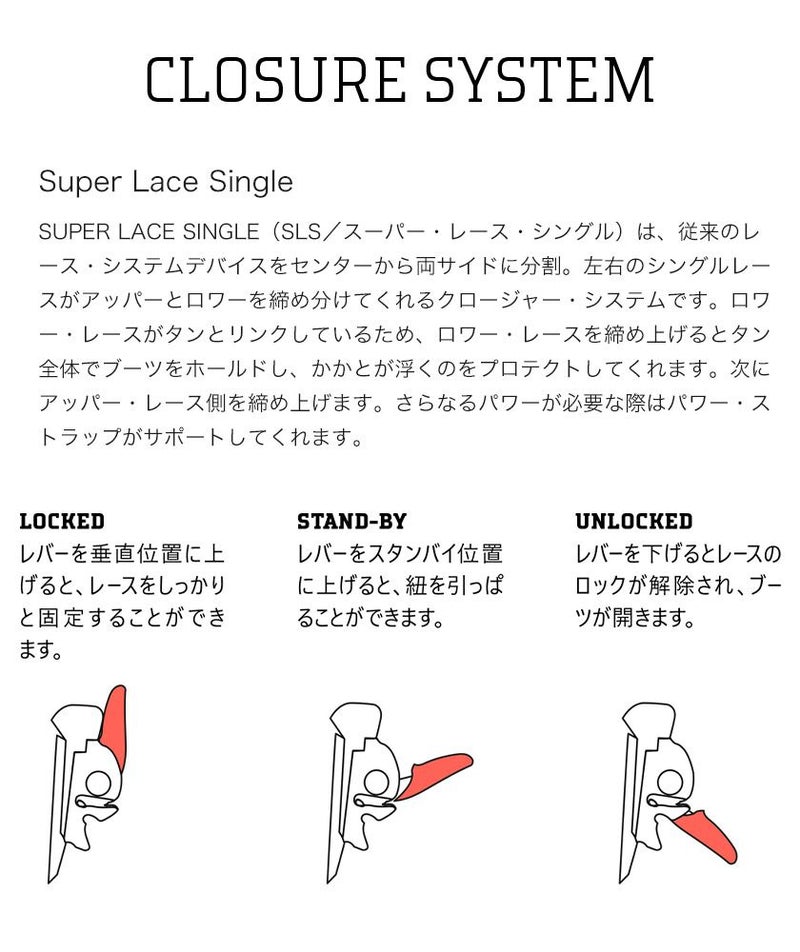 CLOSURE SYSTEM

Super Lace Single

SUPER LACE SINGLE（SLS／スーパー・レース・シングル）は、従来のレース・システムデバイスをセンターから両サイドに分割。左右のシングルレースがアッパーとロワーを締め分けてくれるクロージャー・システムです。ロワー・レースがタンとリンクしているため、ロワー・レースを締め上げるとタン全体でブーツをホールドし、かかとが浮くのをプロテクトしてくれます。次にアッパー・レース側を締め上げます。さらなるパワーが必要な際はパワー・ストラップがサポートしてくれます。

LOCKED
レバーを垂直位置に上げると、レースをしっかりと固定することができます。

STAND-BY
レバーをスタンバイ位置に上げると、紐を引っぱることができます。

UNLOCKED
レバーを下げるとレースのロックが解除され、ブーツが開きます。