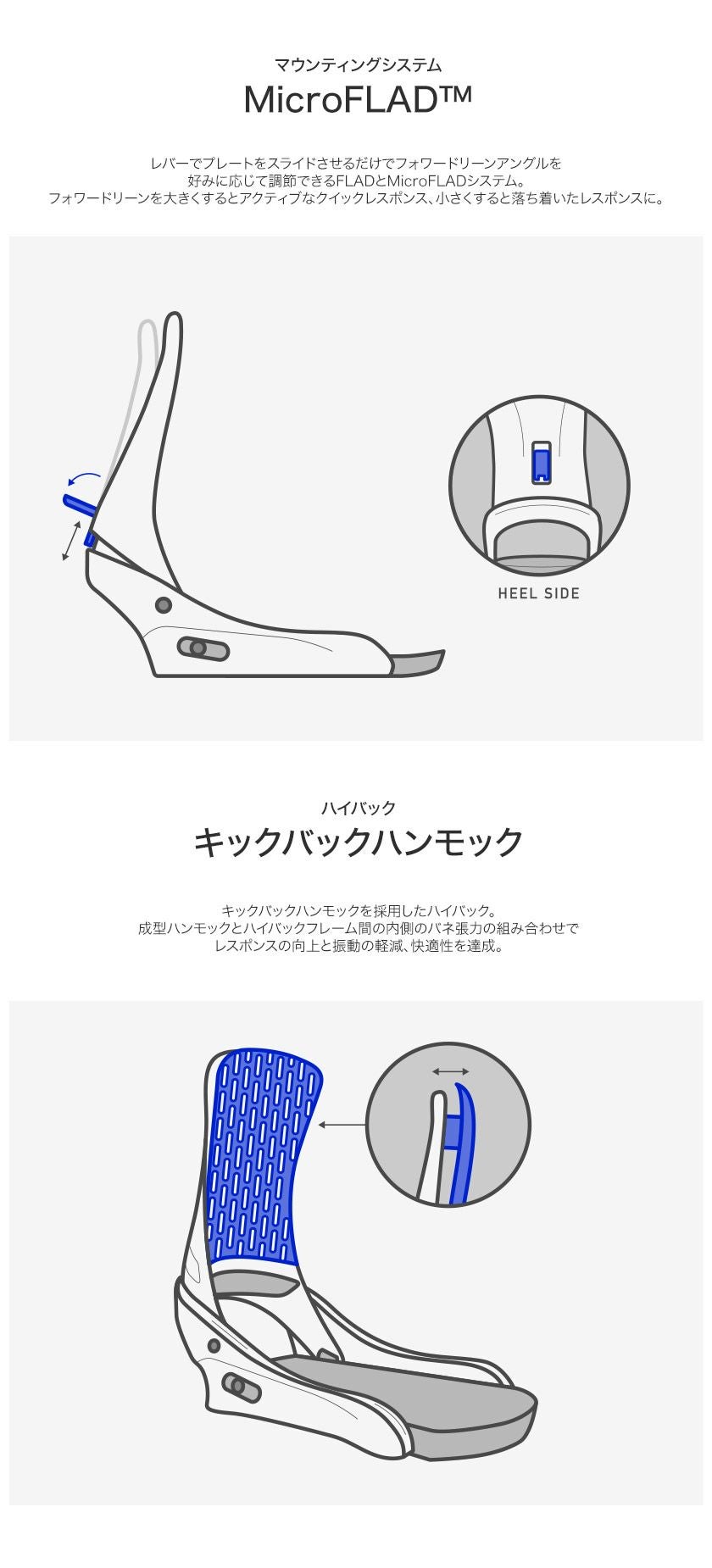 マウンティングシステム
MicroFLAD™

レバーでプレートをスライドさせるだけでフォワードリーンアングルを好みに応じて調節できるFLADとMicroFLADシステム。フォワードリーンを大きくするとアクティブなクイックレスポンス、小さくすると落ち着いたレスポンスに。

HEEL SIDE

ハイバック
キックバックハンモック

キックバックハンモックを採用したハイバック。成型ハンモックとハイバックフレーム間の内側のバネ張力の組み合わせでレスポンスの向上と振動の軽減、快適性を達成。