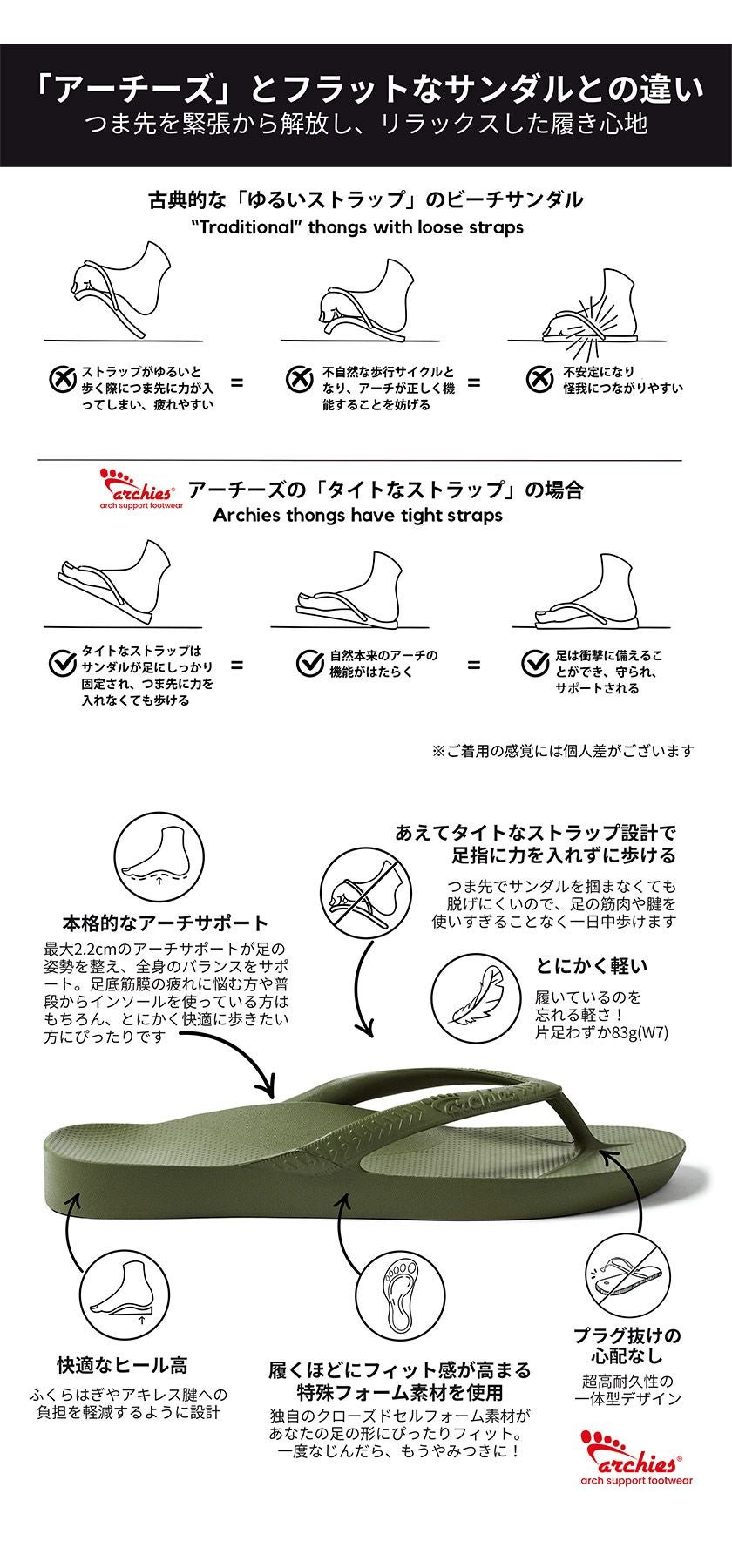 「アーチーズ」とフラットなサンダルとの違い
つま先を緊張から解放し、リラックスした履き心地

古典的な「ゆるいストラップ」のビーチサンダル
"Traditional" thongs with loose straps

ストラップがゆるいと歩く際につま先に力が入ってしまい、疲れやすい =

不自然な歩行サイクルとなり、アーチが正しく機能することを妨げる =

不安定になり怪我につながりやすい

archies®
arch support footwear
アーチーズの「タイトなストラップ」の場合
Archies thongs have tight straps

タイトなストラップはサンダルが足にしっかり固定され、つま先に力を入れなくても歩ける =

自然本来のアーチの機能がはたらく =

足は衝撃に備えることができ、守られ、サポートされる

※ご着用の感覚には個人差がございます

本格的なアーチサポート
最大2.2cmのアーチサポートが足の姿勢を整え、全身のバランスをサポート。足底筋膜の疲れに悩む方や普段からインソールを使っている方はもちろん、とにかく快適に歩きたい方にぴったりです

あえてタイトなストラップ設計で足指に力を入れずに歩ける
つま先でサンダルを掴まなくても脱げにくいので、足の筋肉や腱を使いすぎることなく一日中歩けます

とにかく軽い
履いているのを忘れる軽さ！
片足わずか83g(W7)

archies

快適なヒール高
ふくらはぎやアキレス腱への負担を軽減するように設計

履くほどにフィット感が高まる特殊フォーム素材を使用
独自のクローズドセルフォーム素材があなたの足の形にぴったりフィット。一度なじんだら、もうやみつきに！

プラグ抜けの心配なし
超高耐久性の一体型デザイン

archies®
arch support footwear