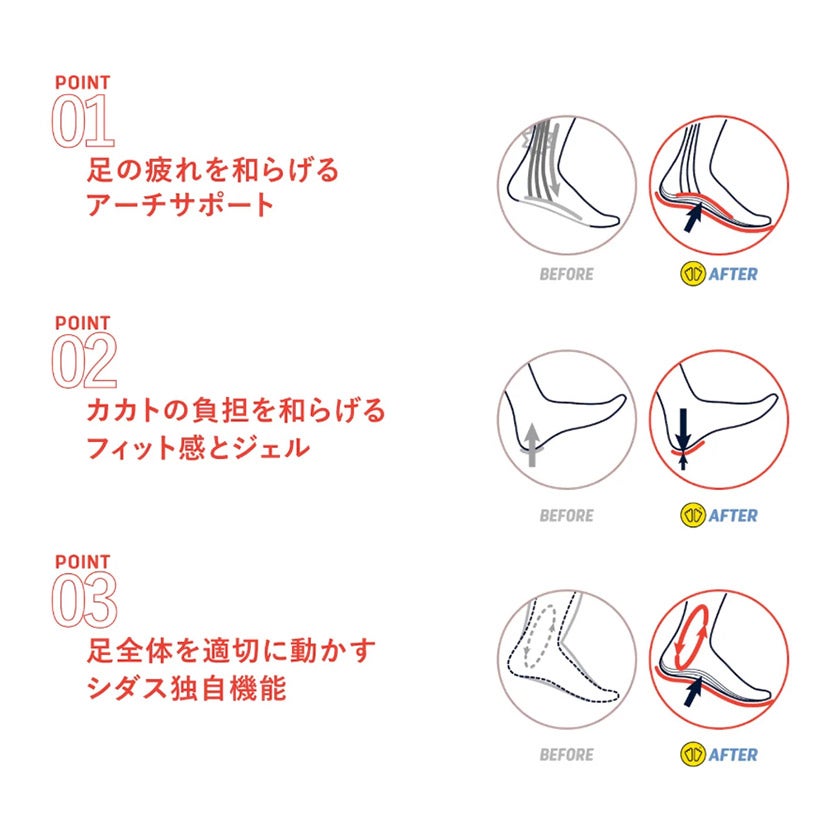 POINT
01
足の疲れを和らげる
アーチサポート

BEFORE
AFTER

POINT
02
カカトの負担を和らげる
フィット感とジェル

BEFORE
AFTER

POINT
03
足全体を適切に動かす
シダス独自機能

BEFORE
AFTER